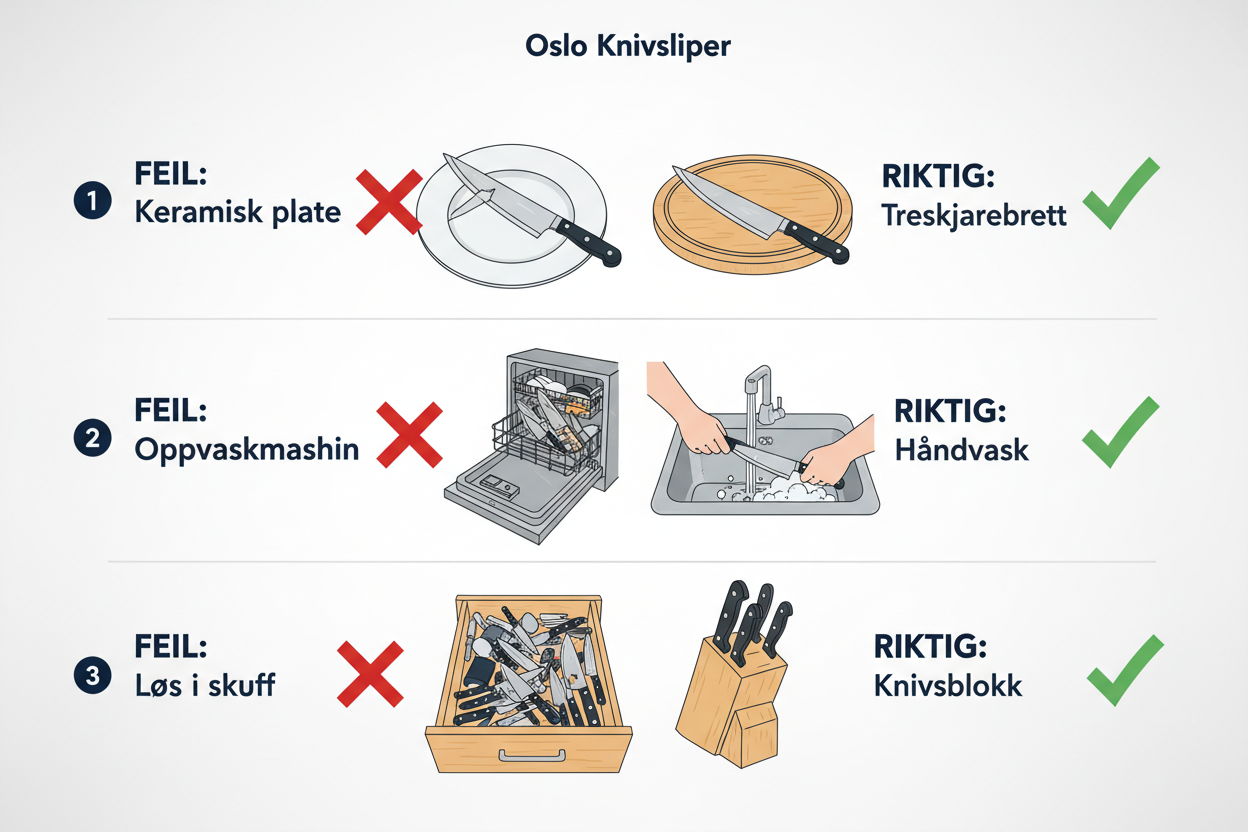 Oslo Knivsliper

1 FEIL: Keramisk plate

RIKTIG: Treskjarebrett

2 FEIL: Oppvaskmashin

RIKTIG: Håndvask

3 FEIL: Løs i skuff

RIKTIG: Knivsblokk